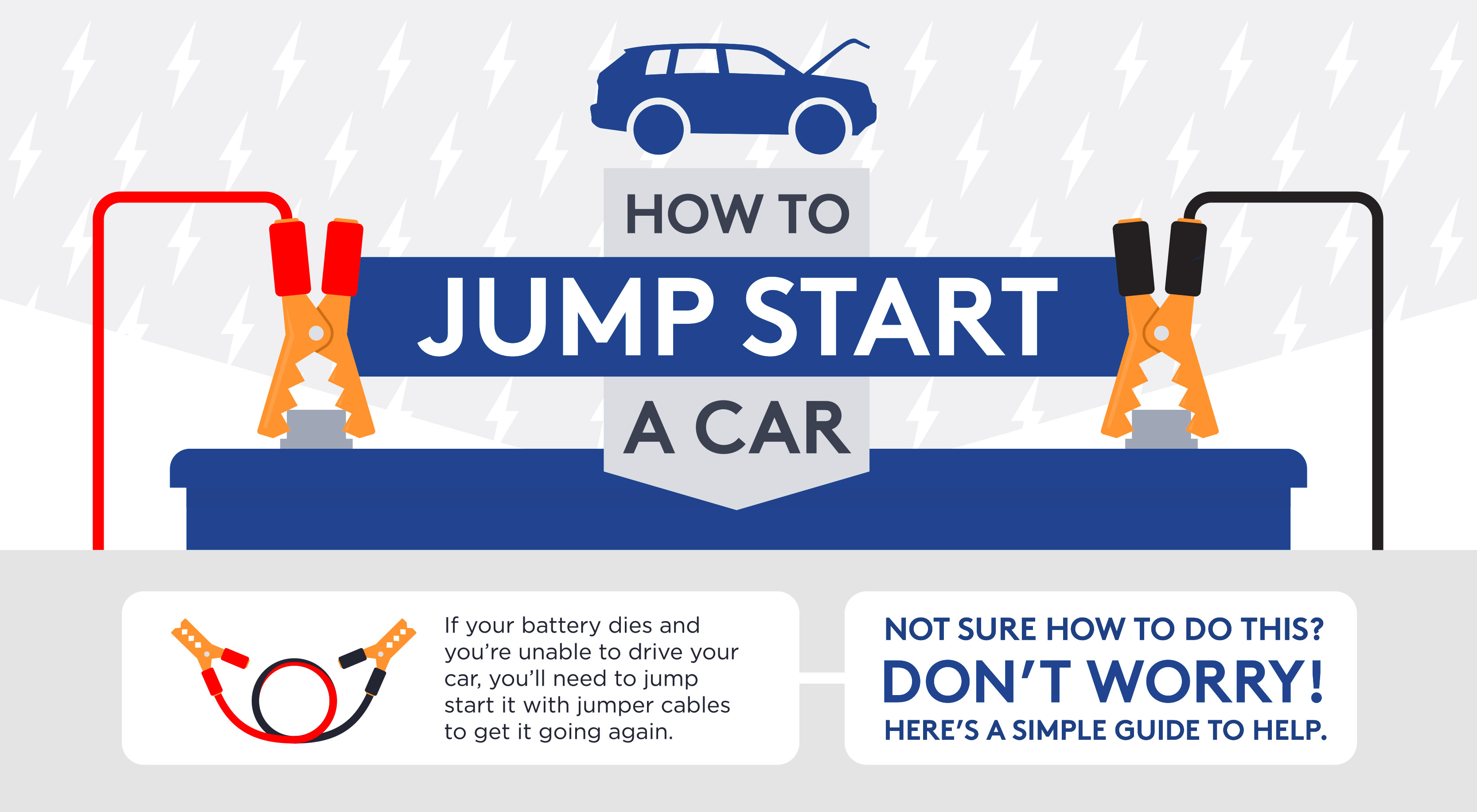 HOW TO
JUMP START
A CAR

If your battery dies and you're unable to drive your car, you'll need to jump start it with jumper cables to get it going again.

NOT SURE HOW TO DO THIS?
DON'T WORRY!
HERE'S A SIMPLE GUIDE TO HELP.